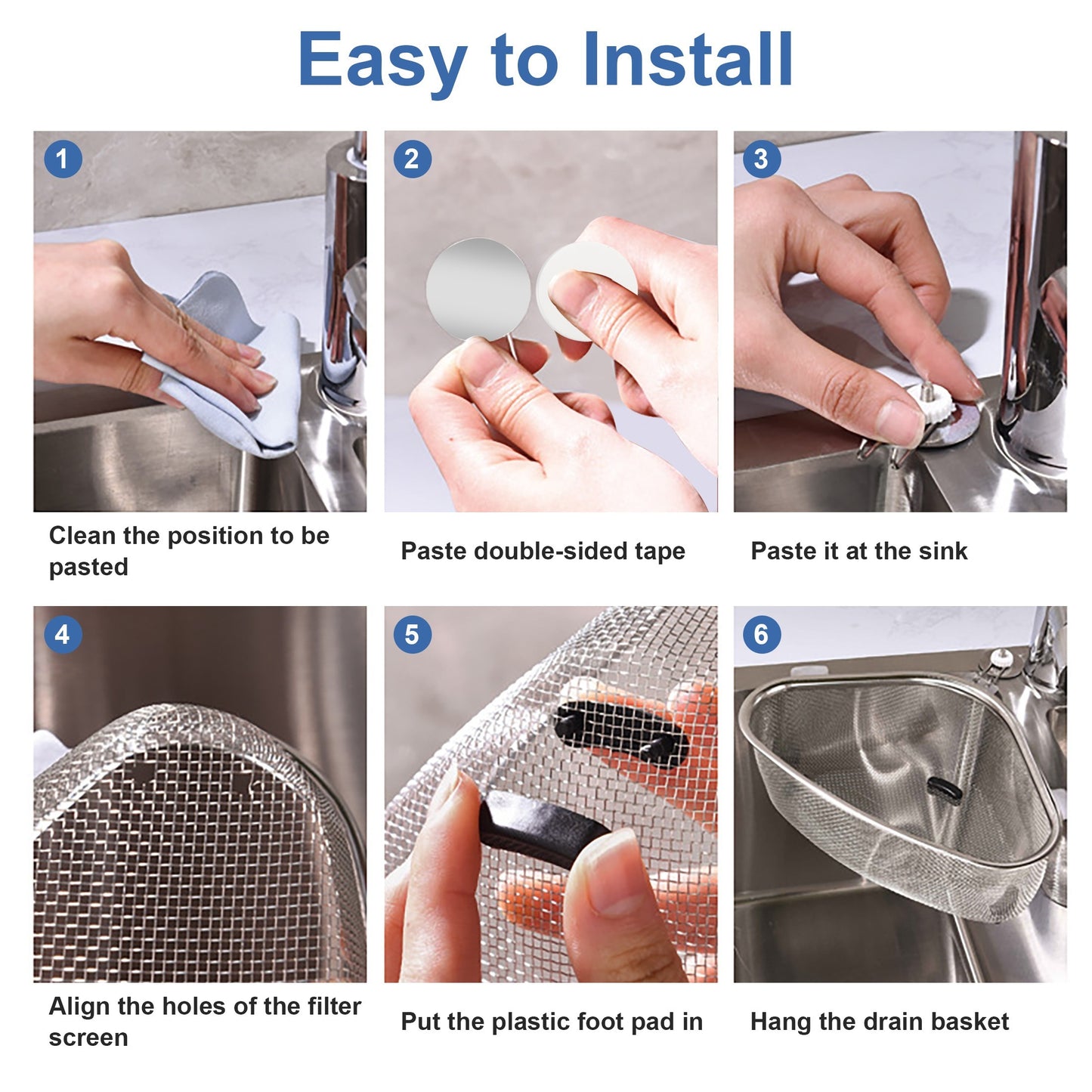 Easy to Install

1

Clean the position to be pasted

2

Paste double-sided tape

3

Paste it at the sink

4

Align the holes of the filter screen

5

Put the plastic foot pad in

6

Hang the drain basket